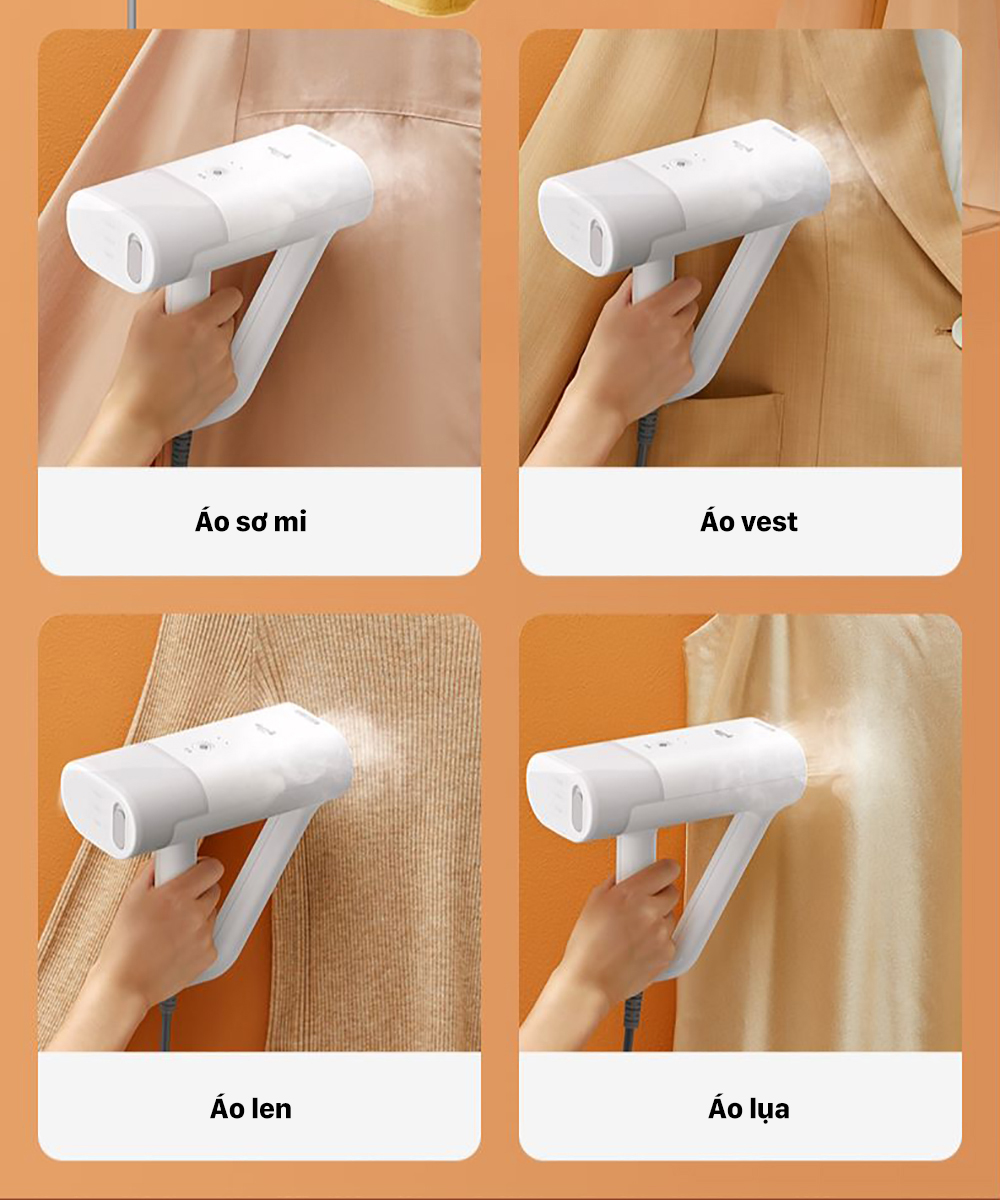 Áo sơ mi

Áo vest

Áo len

Áo lụa