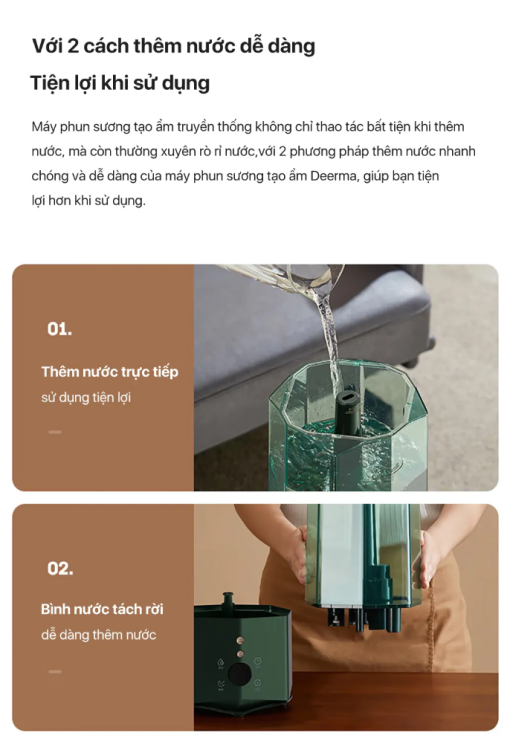 Với 2 cách thêm nước dễ dàng

Tiện lợi khi sử dụng

Máy phun sương tạo ẩm truyền thống không chỉ thao tác bất tiện khi thêm nước, mà còn thường xuyên rò rỉ nước,với 2 phương pháp thêm nước nhanh chóng và dễ dàng của máy phun sương tạo ẩm Deerma, giúp bạn tiện lợi hơn khi sử dụng.

01.

Thêm nước trực tiếp
sử dụng tiện lợi

02.

Bình nước tách rời
dễ dàng thêm nước