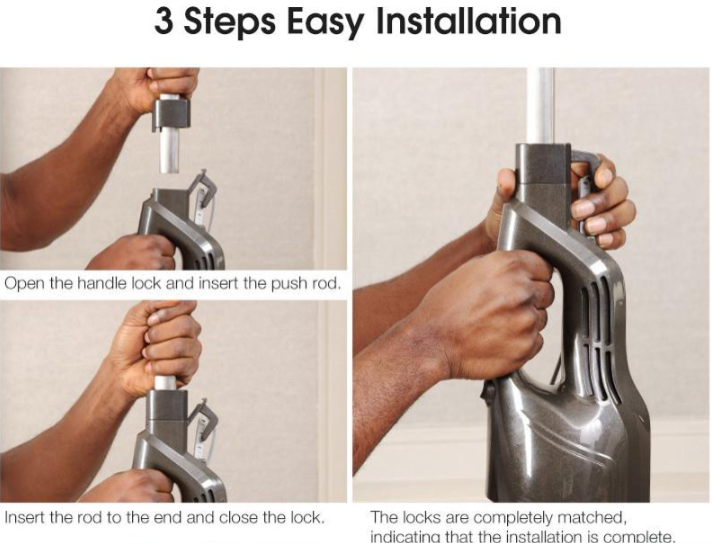 3 Steps Easy Installation

Open the handle lock and insert the push rod.

Insert the rod to the end and close the lock.

The locks are completely matched, indicating that the installation is complete.